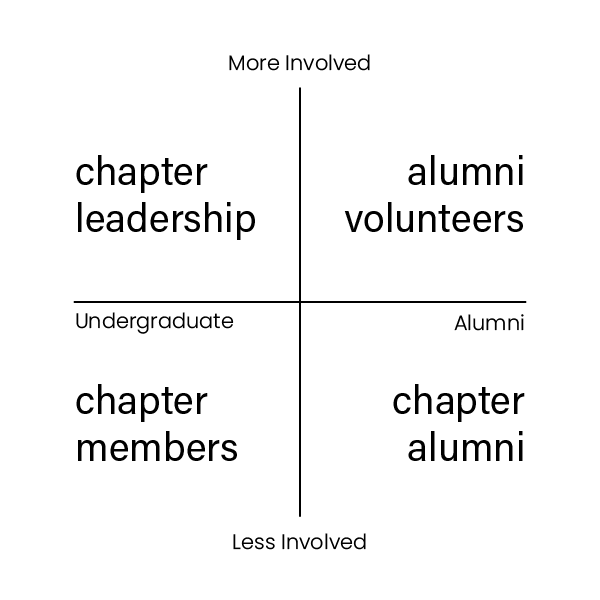 More Involved

chapter leadership

alumni volunteers

Undergraduate

Alumni

chapter members

chapter alumni

Less Involved